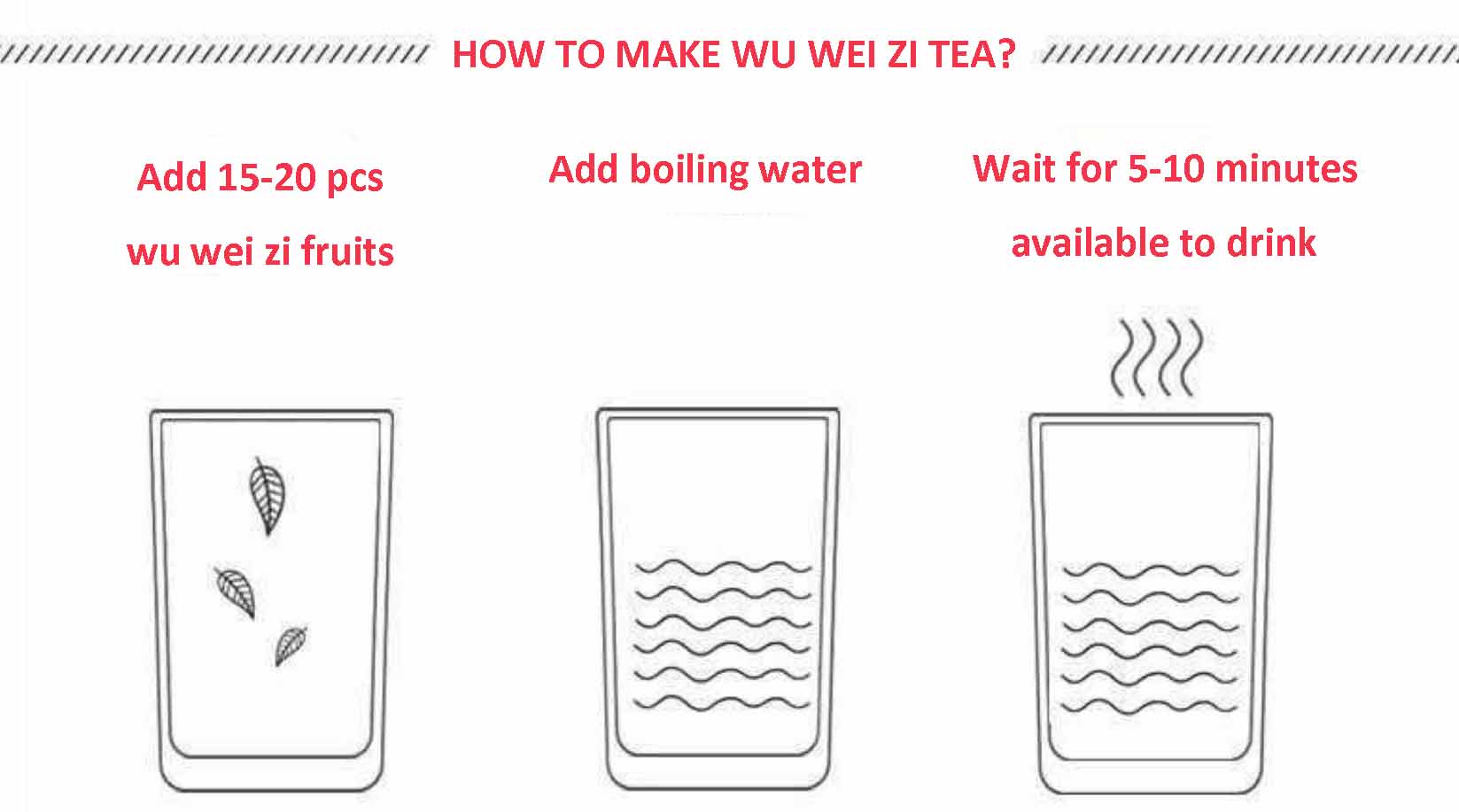 HOW TO MAKE WU WEI ZI TEA?

Add 15-20 pcs wu wei zi fruits

Add boiling water

Wait for 5-10 minutes available to drink